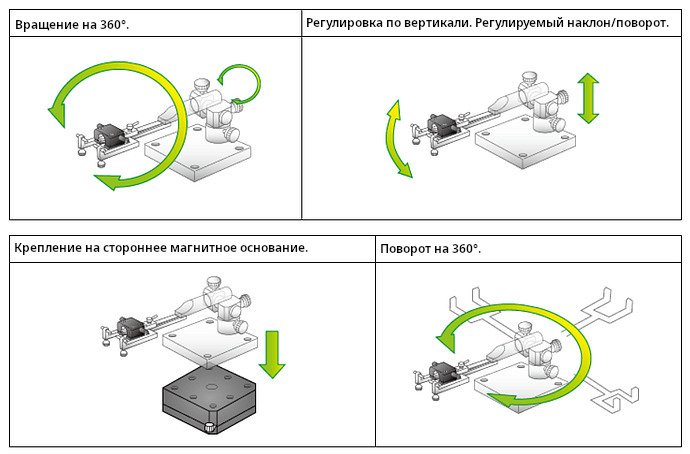 Вращение на 360°.

Регулировка по вертикали. Регулируемый наклон/поворот.

Крепление на стороннее магнитное основание.

Поворот на 360°.