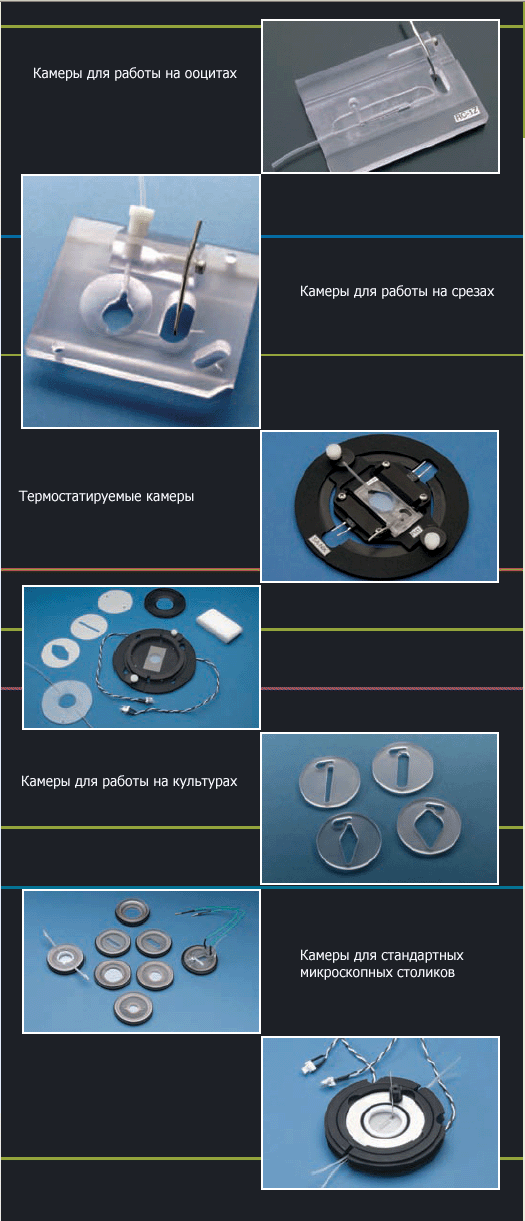 Камеры для работы на ооцитах

RC-1Z

Камеры для работы на срезах

Термостатируемые камеры

Камеры для работы на культурах

Камеры для стандартных микроскопных столиков